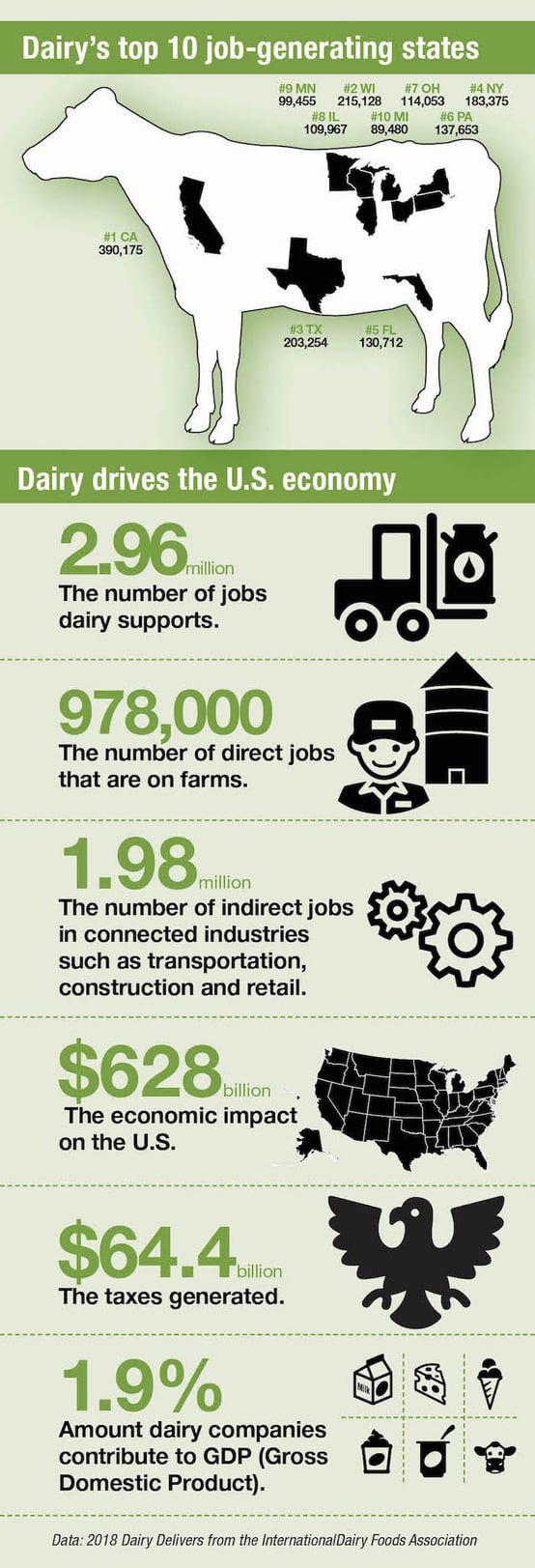 Dairy's top 10 job-generating states

#9 MN 99,455
#2 WI 215,128
#7 OH 114,053
#4 NY 183,375
#8 IL 109,967
#10 MI 89,480
#6 PA 137,653
#1 CA 390,175
#3 TX 203,254
#5 FL 130,712

Dairy drives the U.S. economy

2.96 million
The number of jobs dairy supports.

978,000
The number of direct jobs that are on farms.

1.98 million
The number of indirect jobs in connected industries such as transportation, construction and retail.

$628 billion
The economic impact on the U.S.

$64.4 billion
The taxes generated.

1.9%
Amount dairy companies contribute to GDP (Gross Domestic Product).

Milk

Data: 2018 Dairy Delivers from the InternationalDairy Foods Association